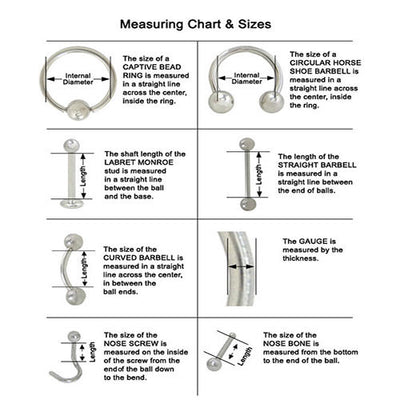 Measuring Chart & Sizes

Internal Diameter

The size of a CAPTIVE BEAD RING is measured in a straight line across the center, inside the ring.

Internal Diameter

The size of a CIRCULAR HORSE SHOE BARBELL is measured in a straight line across the center, inside the ring.

Length

The shaft length of the LABRET MONROE stud is measured in a straight line between the ball and the base.

Length

The length of the STRAIGHT BARBELL is measured in a straight line between the end of balls.

Length

The size of the CURVED BARBELL is measured in a straight line across the center, in between the ball ends.

The GAUGE is measured by the thickness.

Length

The size of the NOSE SCREW is measured on the inside of the screw from the endof the ball down to the bend.

Length

The size of the NOSE BONE is measured from the bottom to the end of the ball.